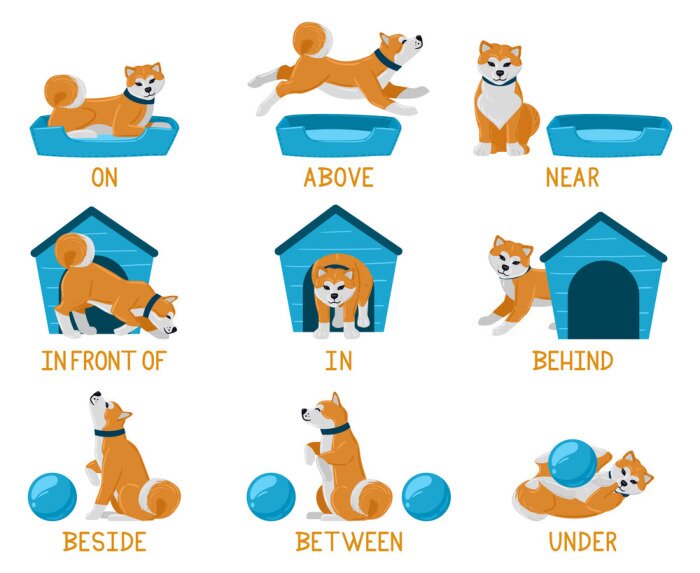 ON

ABOVE

NEAR

INFRONT OF

IN

BEHIND

BESIDE

BETWEEN

UNDER